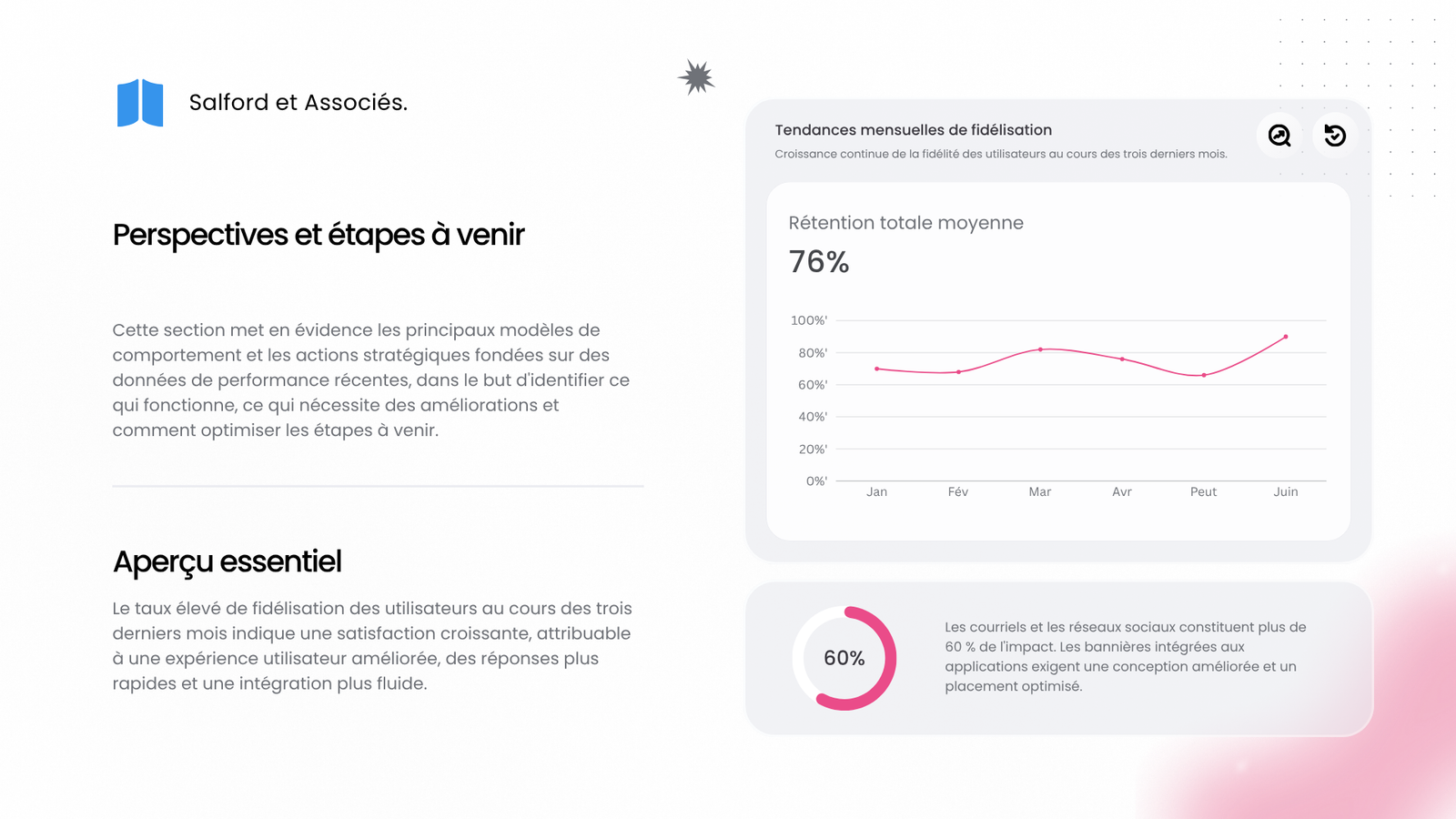 Salford et Associés.

Perspectives et étapes à venir

Cette section met en évidence les principaux modèles de comportement et les actions stratégiques fondées sur des données de performance récentes, dans le but d'identifier ce qui fonctionne, ce qui nécessite des améliorations et comment optimiser les étapes à venir.

Aperçu essentiel

Le taux élevé de fidélisation des utilisateurs au cours des trois derniers mois indique une satisfaction croissante, attribuable à une expérience utilisateur améliorée, des réponses plus rapides et une intégration plus fluide.

Tendances mensuelles de fidélisation

Croissance continue de la fidélité des utilisateurs au cours des trois derniers mois.

Rétention totale moyenne

76%

100%'
80%'
60%'
40%'
20%'
0%'

Jan
Fév
Mar
Avr
Peut
Juin

60%

Les courriels et les réseaux sociaux constituent plus de 60 % de l'impact. Les bannières intégrées aux applications exigent une conception améliorée et un placement optimisé.